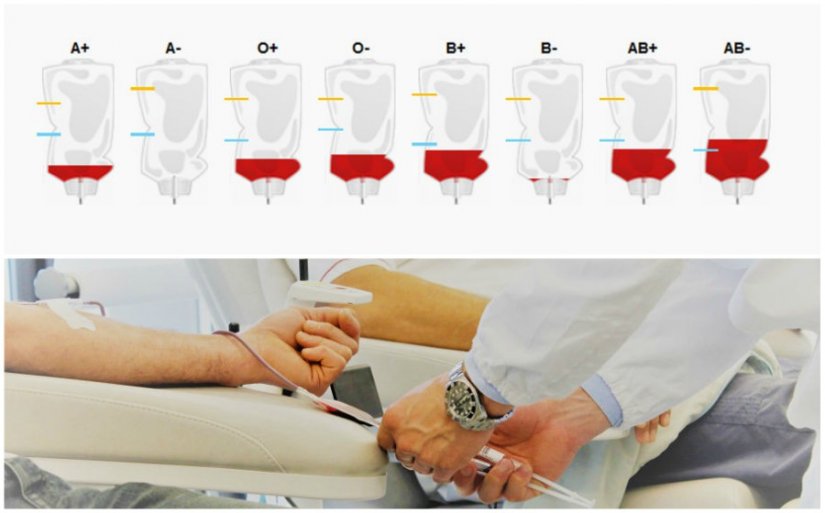 A+ A- O+ O- B+ B- AB+ AB-